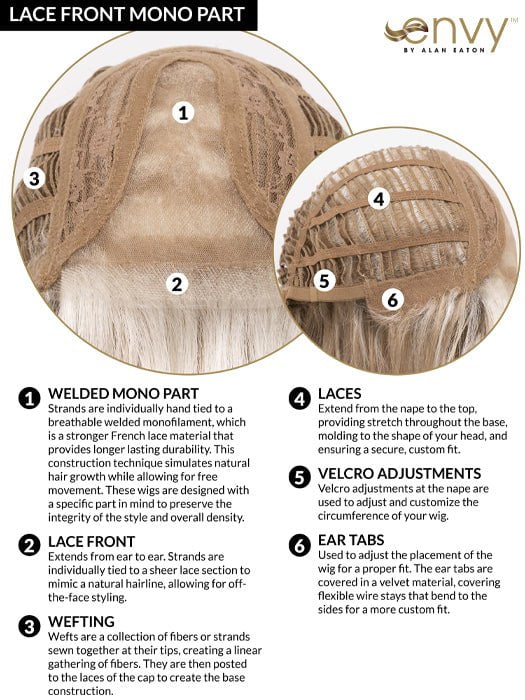 LACE FRONT MONO PART

envy™
BY ALAN EATON

1

3

2

4

5

6

1 WELDED MONO PART
Strands are individually hand tied to a breathable welded monofilament, which is a stronger French lace material that provides longer lasting durability. This construction technique simulates natural hair growth while allowing for free movement. These wigs are designed with a specific part in mind to preserve the integrity of the style and overall density.

2 LACE FRONT
Extends from ear to ear. Strands are individually tied to a sheer lace section to mimic a natural hairline, allowing for off-the-face styling.

3 WEFTING
Wefts are a collection of fibers or strands sewn together at their tips, creating a linear gathering of fibers. They are then posted to the laces of the cap to create the base construction.

4 LACES
Extend from the nape to the top, providing stretch throughout the base, molding to the shape of your head, and ensuring a secure, custom fit.

5 VELCRO ADJUSTMENTS
Velcro adjustments at the nape are used to adjust and customize the circumference of your wig.

6 EAR TABS
Used to adjust the placement of the wig for a proper fit. The ear tabs are covered in a velvet material, covering flexible wire stays that bend to the sides for a more custom fit.